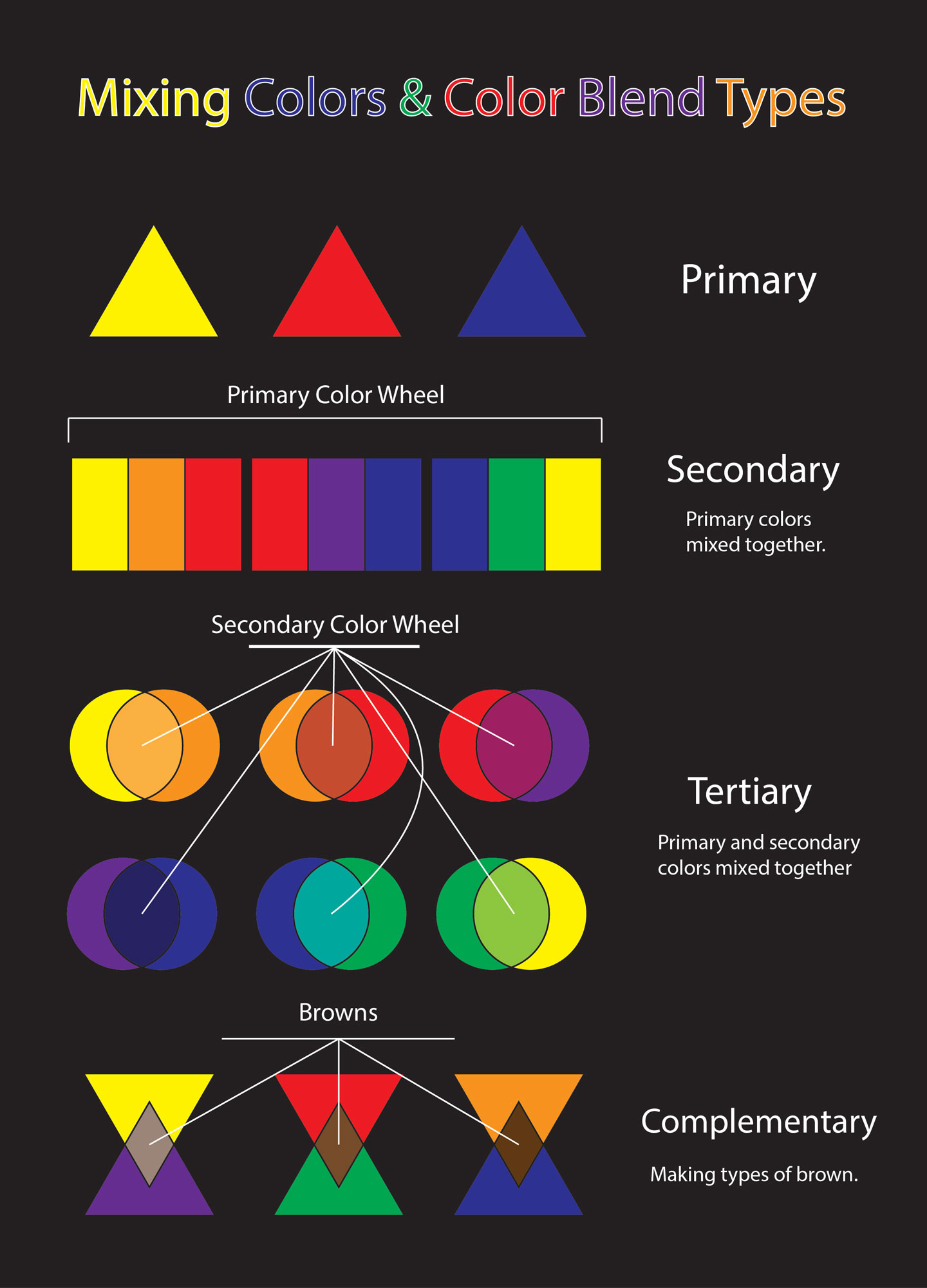 Mixing Colors & Color Blend Types

Primary

Primary Color Wheel

Secondary

Primary colors mixed together.

Secondary Color Wheel

Tertiary

Primary and secondary colors mixed together

Browns

Complementary

Making types of brown.